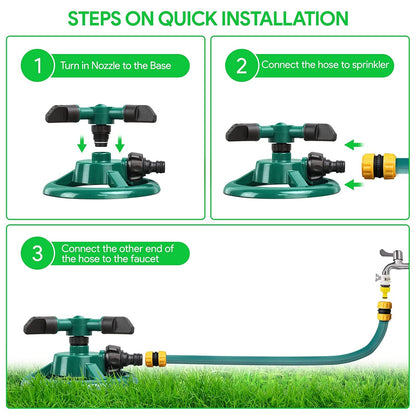 STEPS ON QUICK INSTALLATION

1 Turn in Nozzle to the Base

2 Connect the hose to sprinkler

3 Connect the other end of the hose to the faucet