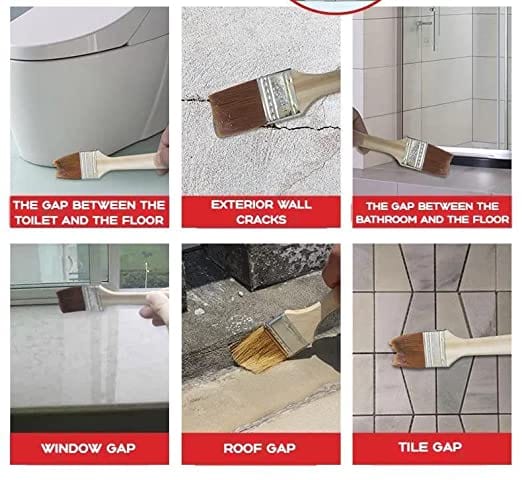 THE GAP BETWEEN THE TOILET AND THE FLOOR

EXTERIOR WALL CRACKS

THE GAP BETWEEN THE BATHROOM AND THE FLOOR

WINDOW GAP

ROOF GAP

TILE GAP