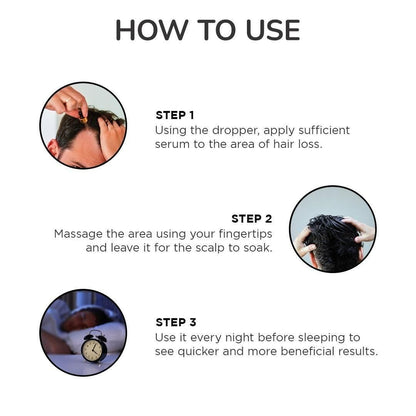 HOW TO USE

STEP 1
Using the dropper, apply sufficient serum to the area of hair loss.

STEP 2
Massage the area using your fingertips and leave it for the scalp to soak.

STEP 3
Use it every night before sleeping to see quicker and more beneficial results.